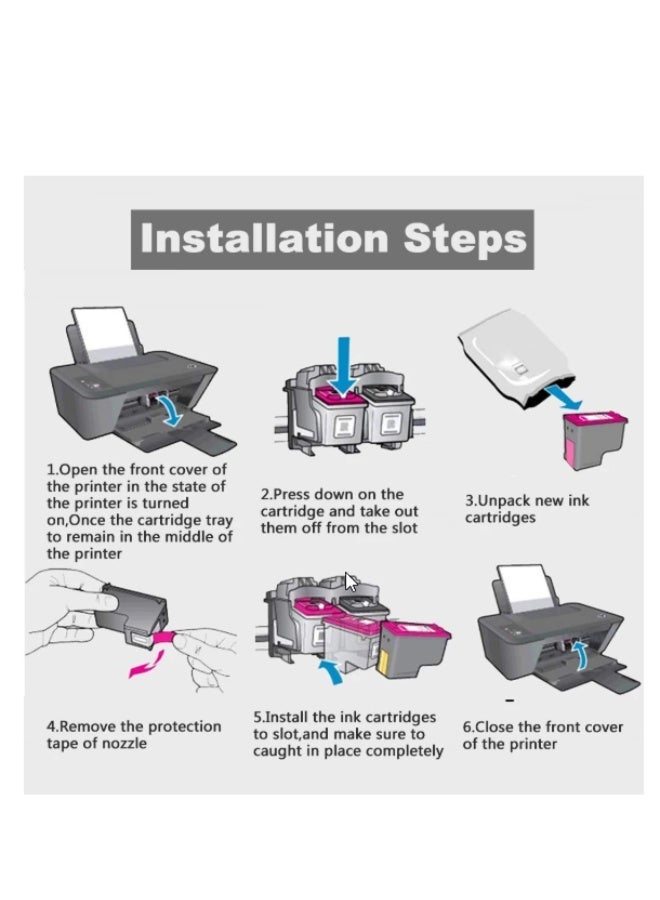 Installation Steps

1.Open the front cover of the printer in the state of the printer is turned on,Once the cartridge tray to remain in the middle of the printer

2.Press down on the cartridge and take out them off from the slot

3.Unpack new ink cartridges

4.Remove the protection tape of nozzle

5.Install the ink cartridges to slot,and make sure to caught in place completely

6.Close the front cover of the printer